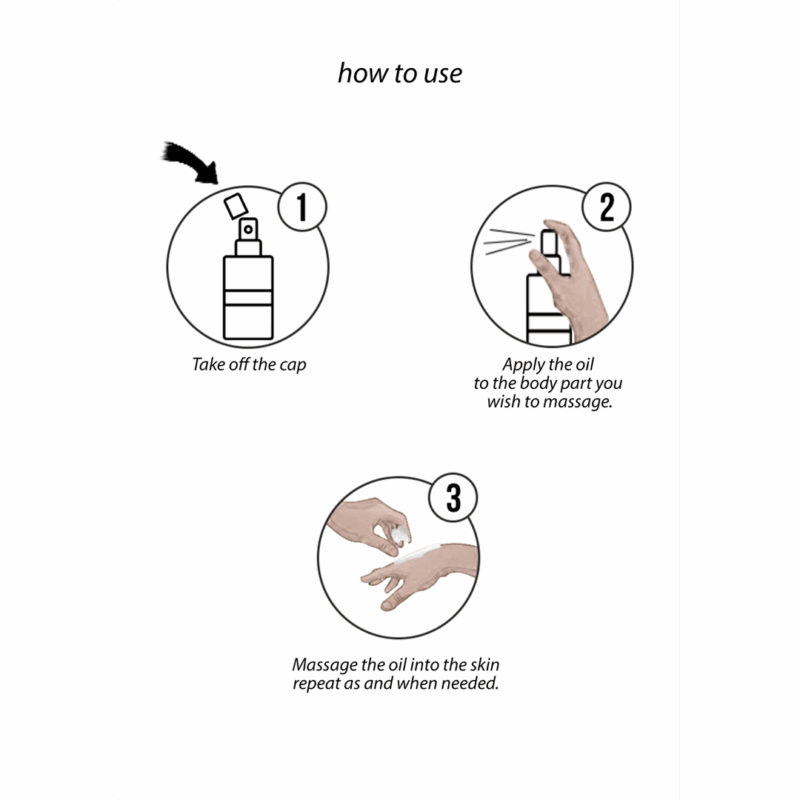 how to use

1

Take off the cap

2

Apply the oil to the body part you wish to massage.

3

Massage the oil into the skin repeat as and when needed.